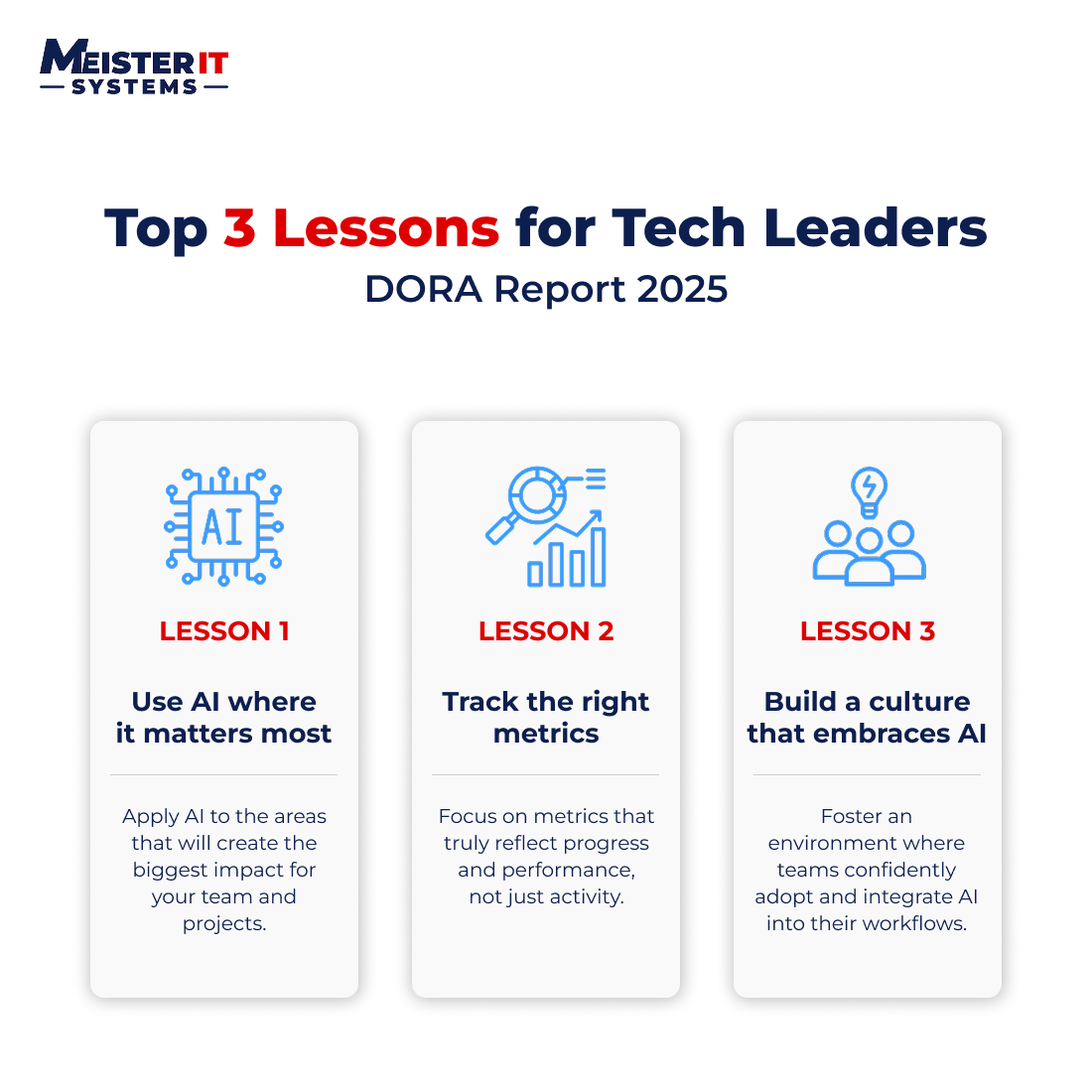 MEISTER IT
SYSTEMS

Top 3 Lessons for Tech Leaders
DORA Report 2025

AI

LESSON 1

Use AI where it matters most

Apply AI to the areas that will create the biggest impact for your team and projects.

LESSON 2

Track the right metrics

Focus on metrics that truly reflect progress and performance, not just activity.

LESSON 3

Build a culture that embraces AI

Foster an environment where teams confidently adopt and integrate AI into their workflows.